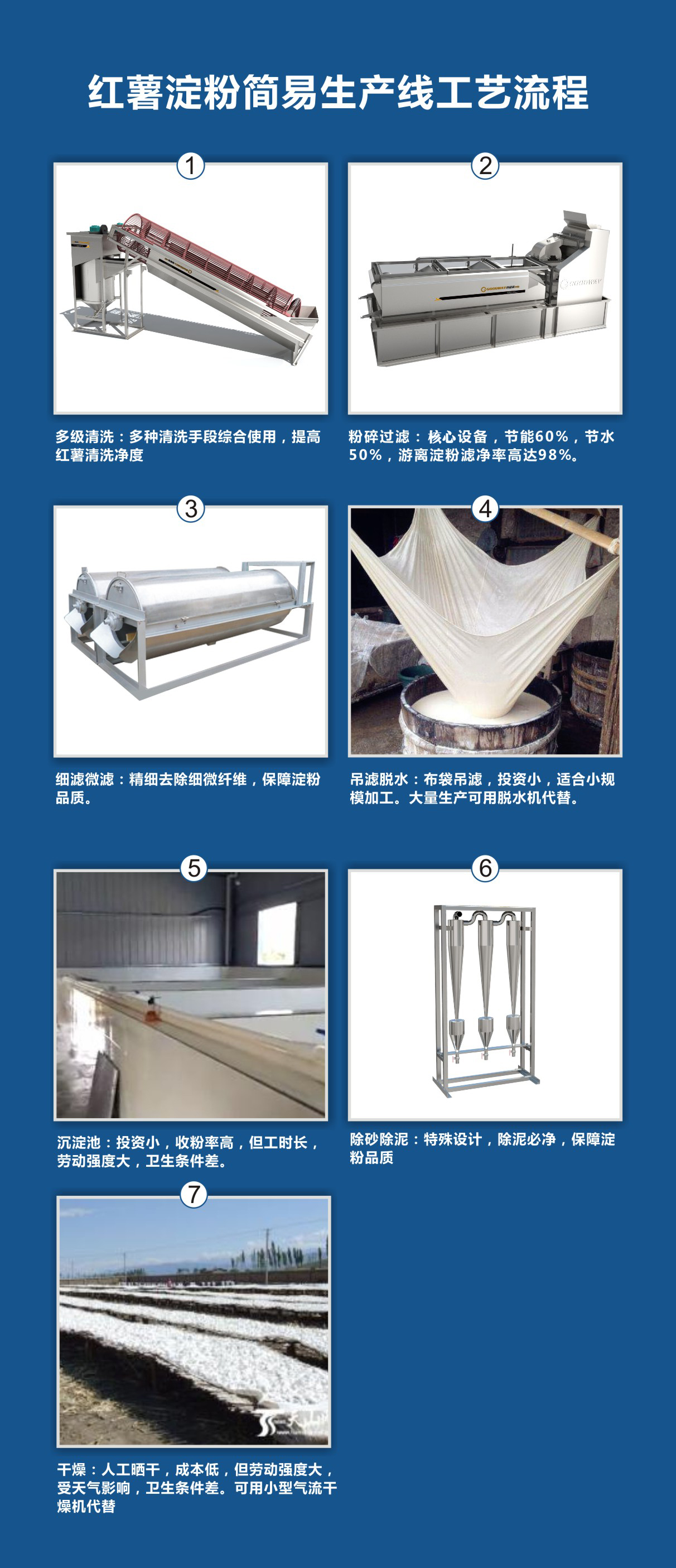 红薯淀粉简易生产线工艺流程

1

多级清洗：多种清洗手段综合使用，提高红薯清洗净度

2

粉碎过滤：核心设备，节能60%，节水50%，游离淀粉滤净率高达98%。

3

细滤微滤：精细去除细微纤维，保障淀粉品质。

4

吊滤脱水：布袋吊滤，投资小，适合小规模加工。大量生产可用脱水机代替。

5

沉淀池：投资小，收粉率高，但工时长，劳动强度大，卫生条件差。

6

除砂除泥：特殊设计，除泥必净，保障淀粉品质

7

干燥：人工晒干，成本低，但劳动强度大，受天气影响，卫生条件差。可用小型气流干燥机代替